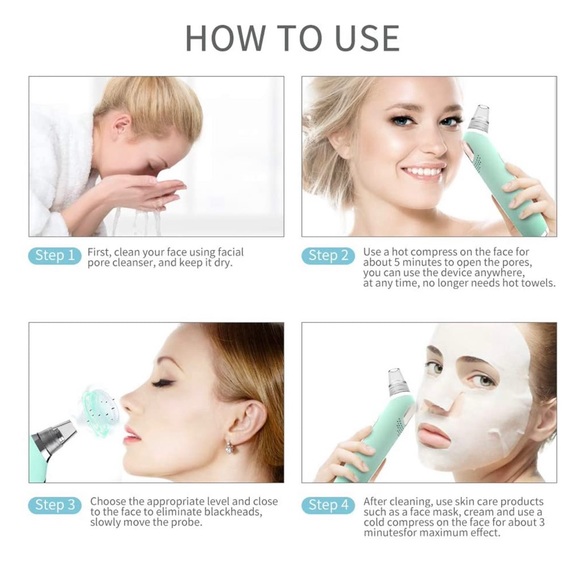 HOW TO USE

Step 1 First, clean your face using facial pore cleanser, and keep it dry.

Step 2 Use a hot compress on the face for about 5 minutes to open the pores, you can use the device anywhere, at any time, no longer needs hot towels.

Step 3 Choose the appropriate level and close to the face to eliminate blackheads, slowly move the probe.

Step 4 After cleaning, use skin care products such as a face mask, cream and use a cold compress on the face for about 3 minutesfor maximum effect.